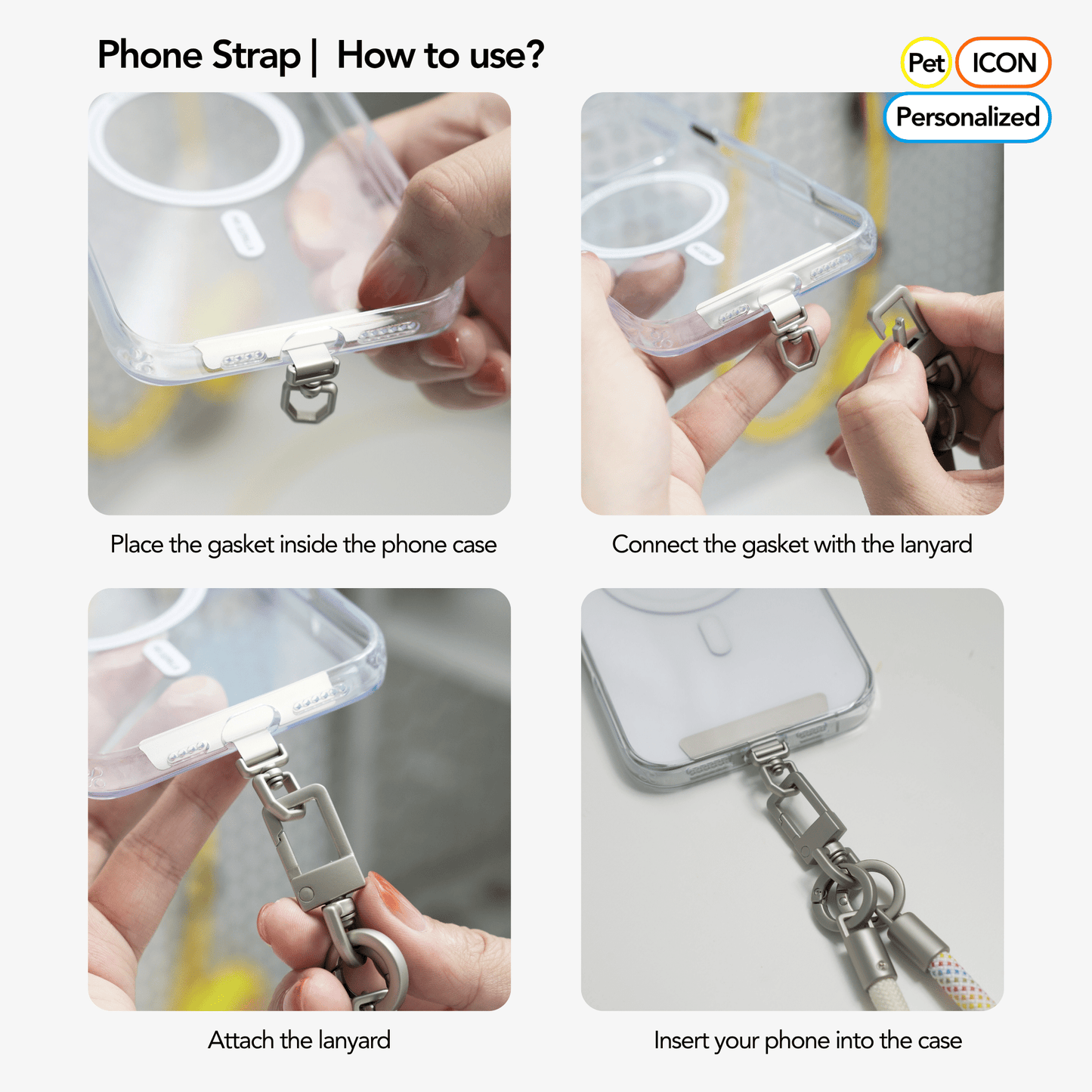 Phone Strap | How to use?

Pet ICON
Personalized

Place the gasket inside the phone case

Connect the gasket with the lanyard

Attach the lanyard

Insert your phone into the case