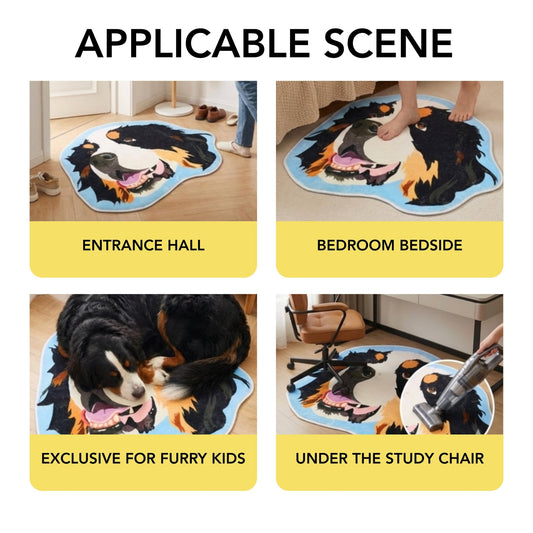 APPLICABLE SCENE

ENTRANCE HALL

BEDROOM BEDSIDE

EXCLUSIVE FOR FURRY KIDS

UNDER THE STUDY CHAIR