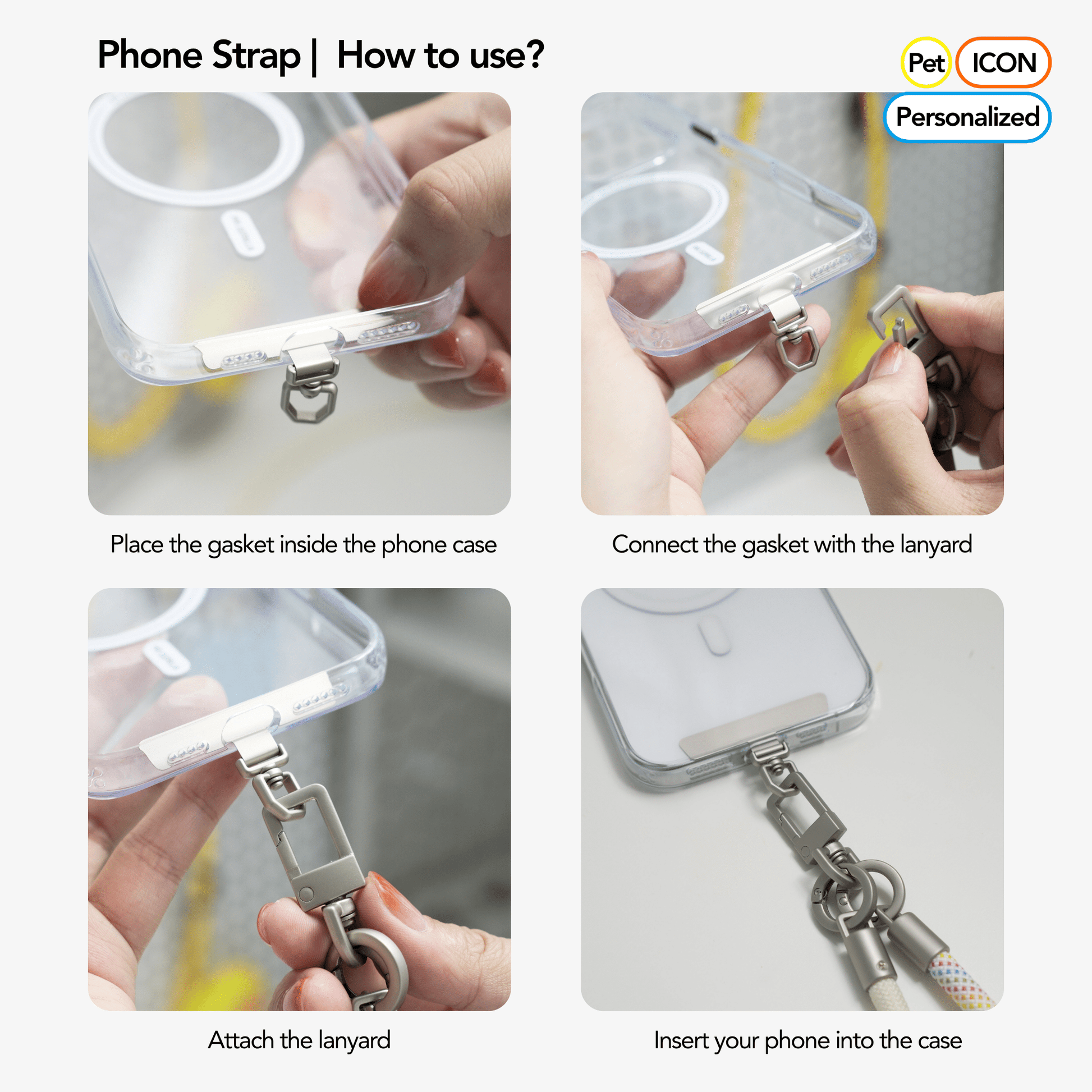 Phone Strap | How to use?

Pet ICON
Personalized

Place the gasket inside the phone case

Connect the gasket with the lanyard

Attach the lanyard

Insert your phone into the case