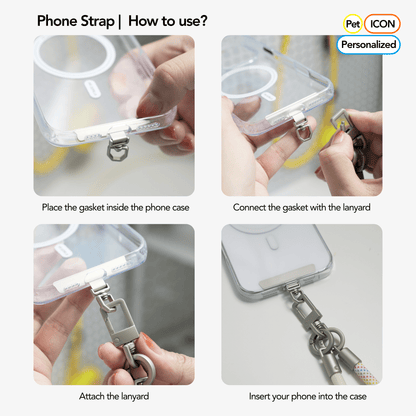 Phone Strap | How to use?

Pet ICON
Personalized

Place the gasket inside the phone case

Connect the gasket with the lanyard

Attach the lanyard

Insert your phone into the case