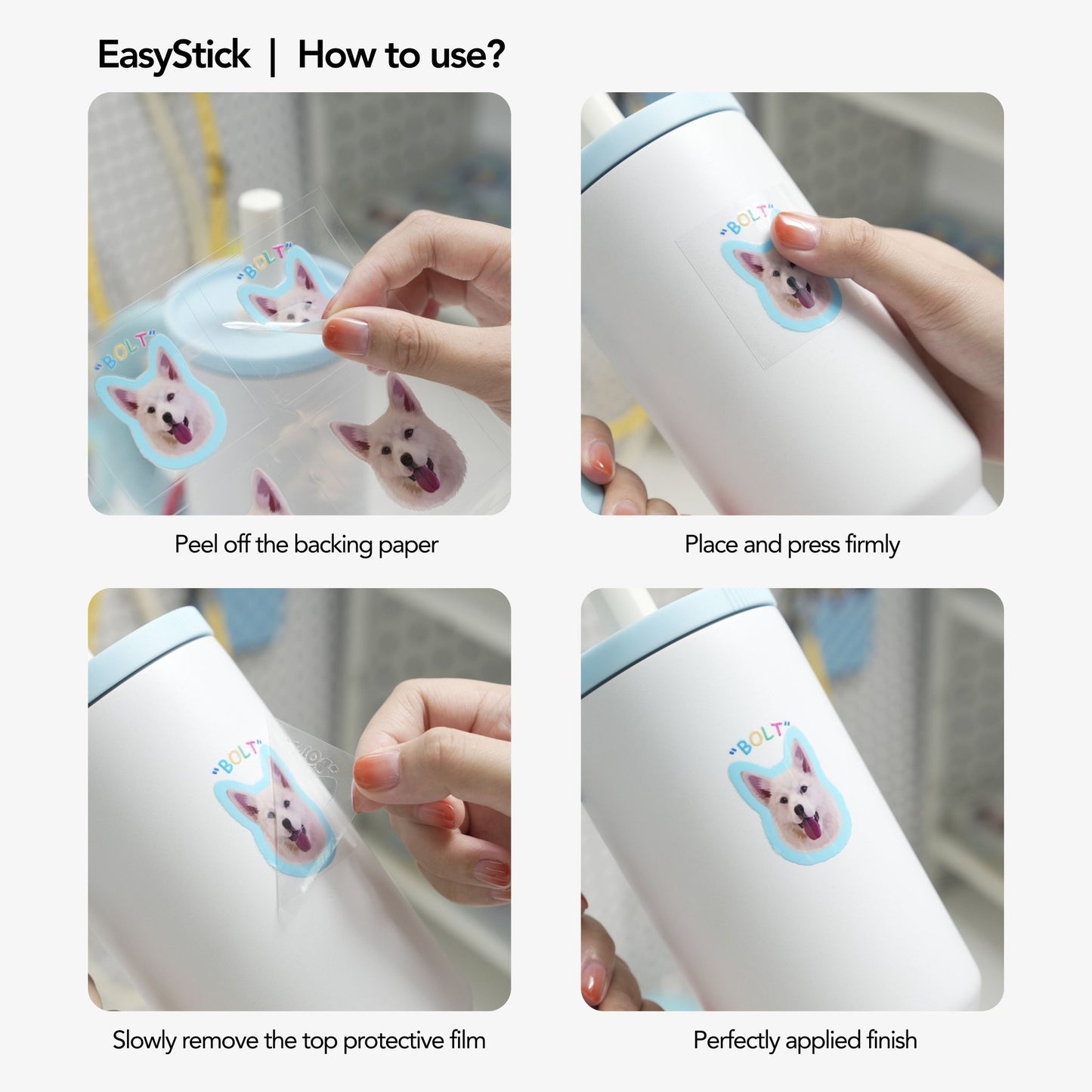 EasyStick | How to use?

"BOLT"

"BOLT"

Peel off the backing paper

"BOLT"

Place and press firmly

"BOLT"

Slowly remove the top protective film

"BOLT"

Perfectly applied finish