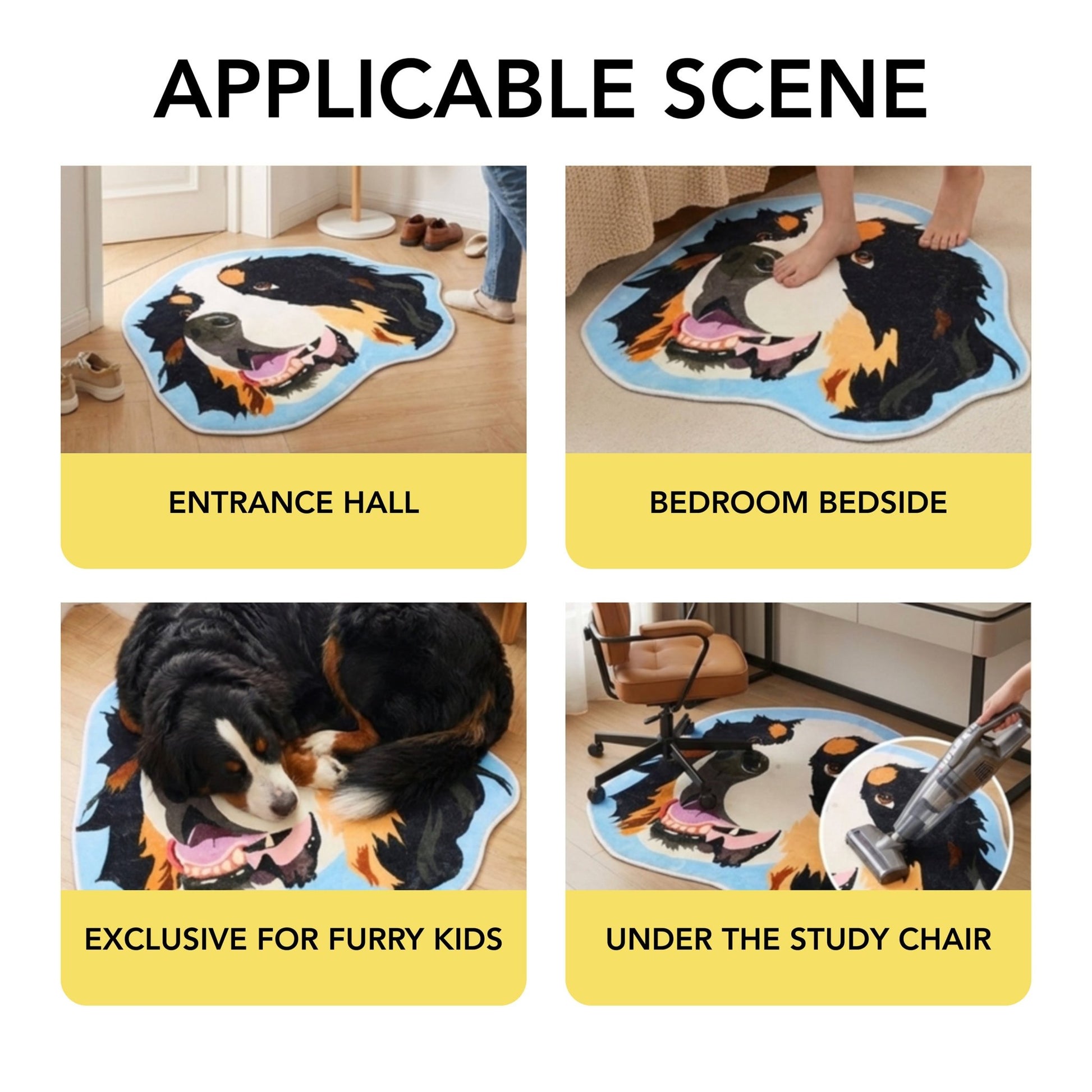 APPLICABLE SCENE

ENTRANCE HALL

BEDROOM BEDSIDE

EXCLUSIVE FOR FURRY KIDS

UNDER THE STUDY CHAIR